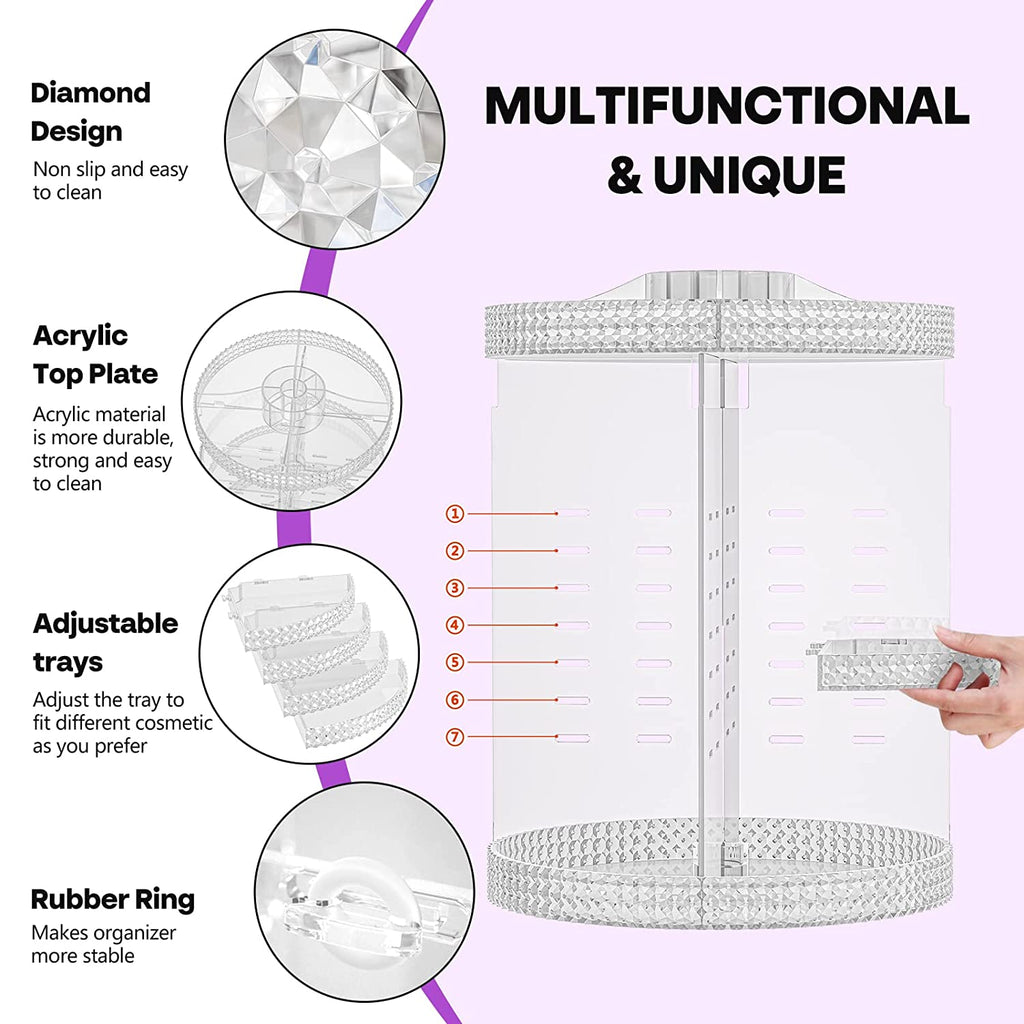 Diamond Design
Non slip and easy to clean

Acrylic Top Plate
Acrylic material is more durable, strong and easy to clean

Adjustable trays
Adjust the tray to fit different cosmetic as you prefer

Rubber Ring
Makes organizer more stable

MULTIFUNCTIONAL & UNIQUE

①
②
③
④
⑤
⑥
⑦