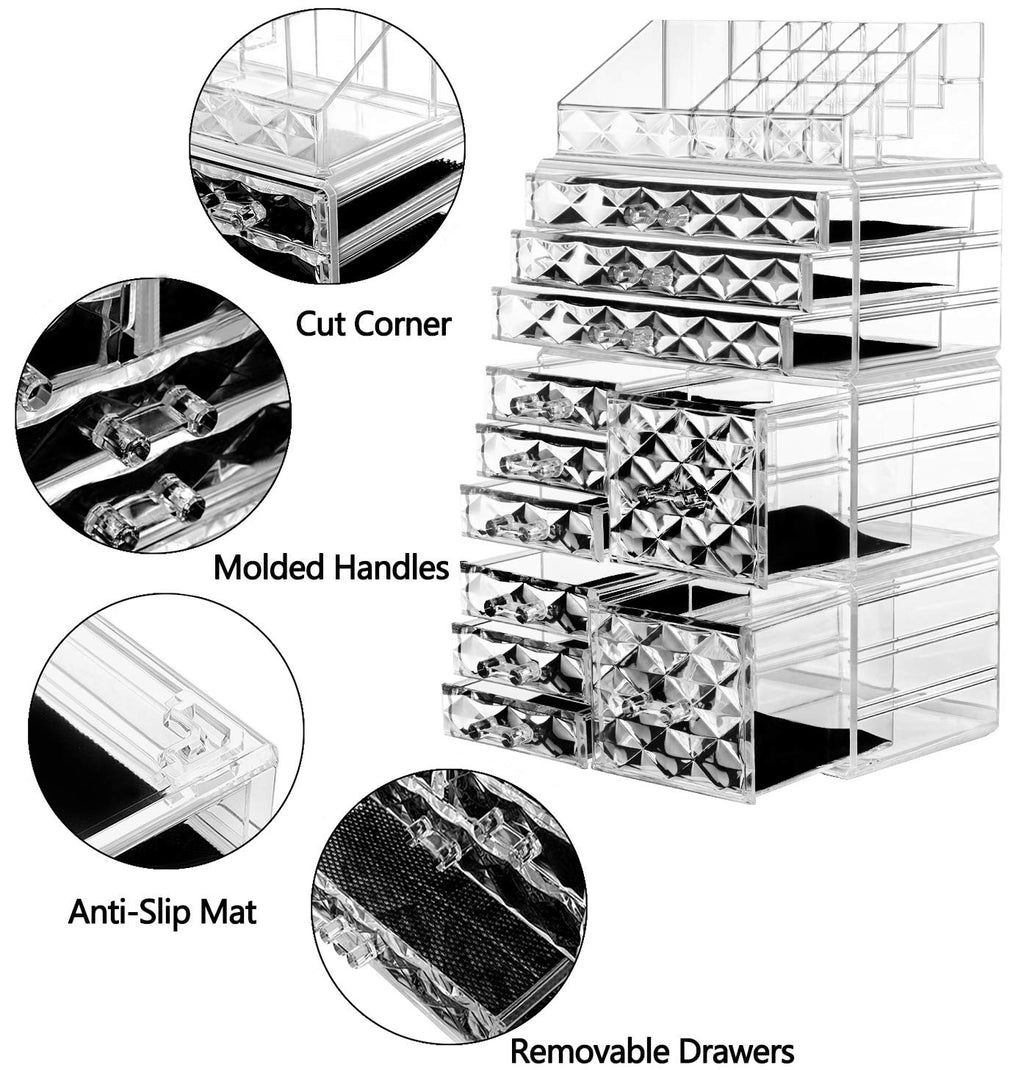 Cut Corner

Molded Handles

Anti-Slip Mat

Removable Drawers