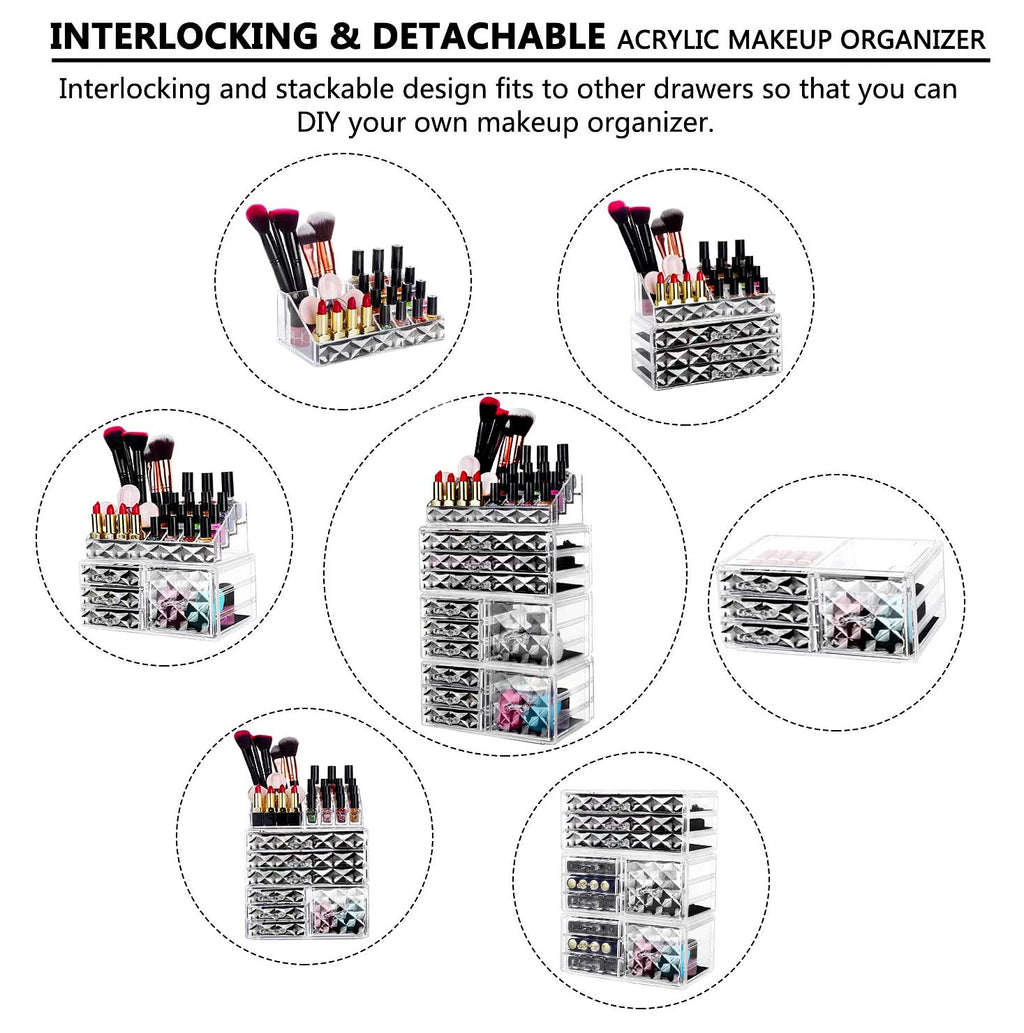 INTERLOCKING & DETACHABLE ACRYLIC MAKEUP ORGANIZER

Interlocking and stackable design fits to other drawers so that you can DIY your own makeup organizer.